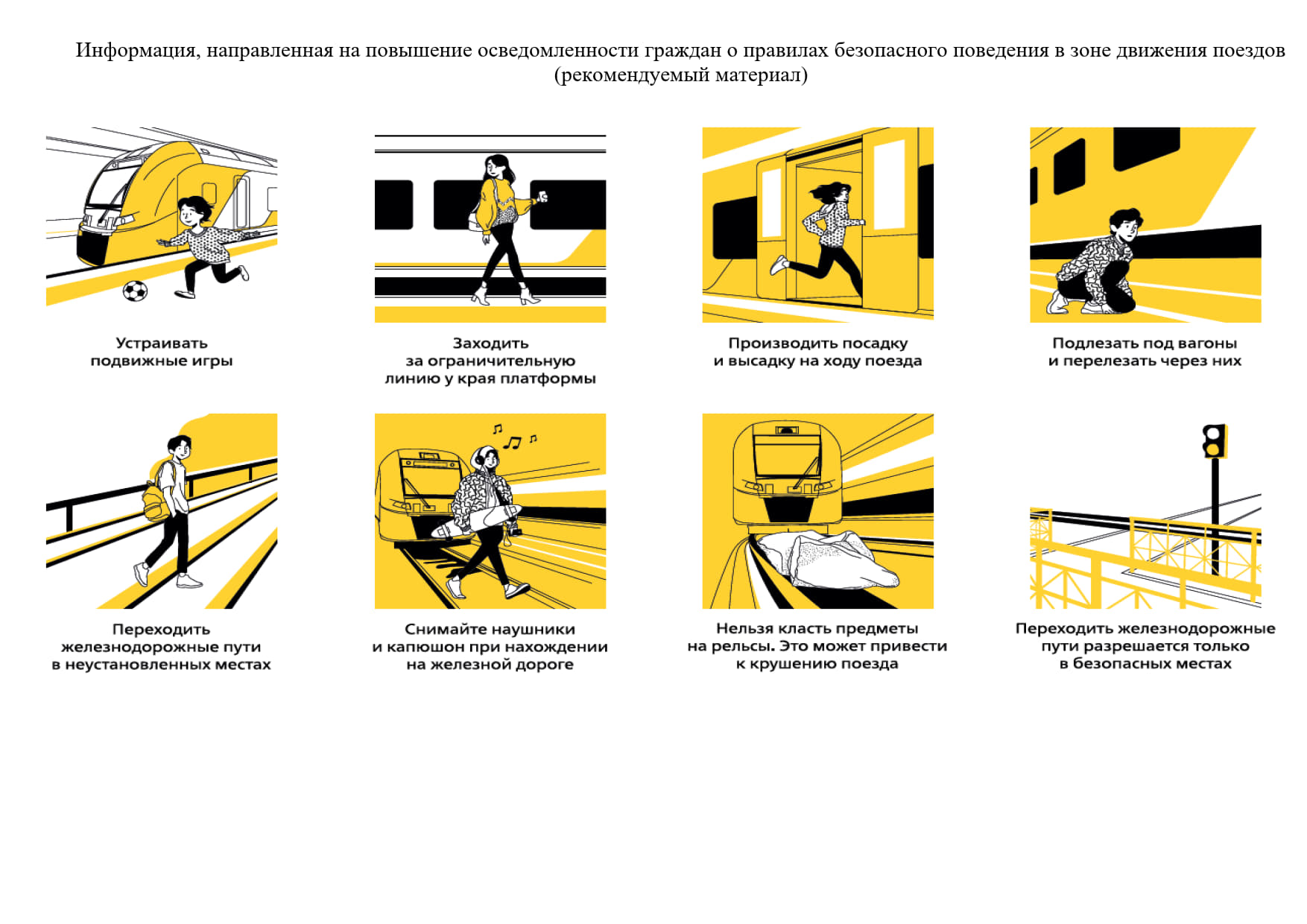 Информация, направленная на повышение осведомленности граждан о правилах безопасного поведения в зоне движения поездов (рекомендуемый материал)

Устраивать подвижные игры

Заходить за ограничительную линию у края платформы

Производить посадку и высадку на ходу поезда

Подлезать под вагоны и перелезать через них

Переходить железнодорожные пути в неустановленных местах

Снимайте наушники и капюшон при нахождении на железной дороге

Нельзя класть предметы на рельсы. Это может привести к крушению поезда

Переходить железнодорожные пути разрешается только в безопасных местах